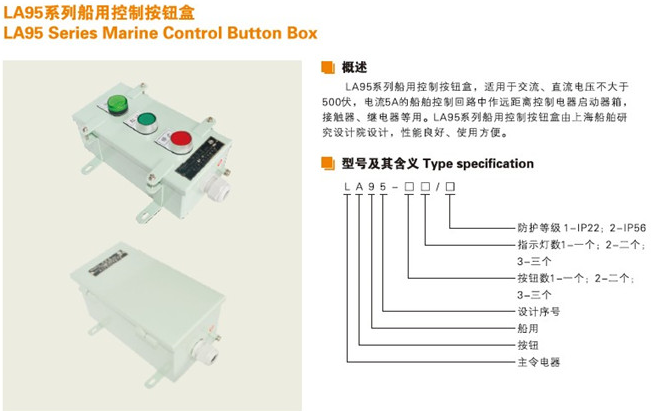 LA95系列船用控制按钮盒
LA95 Series Marine Control Button Box

概述

LA95系列船用控制按钮盒，适用于交流、直流电压不大于500伏，电流5A的船舶控制回路中作远距离控制电器启动器箱，接触器、继电器等用。LA95系列船用控制按钮盒由上海船舶研究设计院设计，性能良好、使用方便。

型号及其含义 Type specification

L A 9 5 - □ □ / □

防护等级 1-IP22；2-IP56
指示灯数1-一个；2-二个；3-三个
按钮数1-一个；2-二个；3-三个
设计序号
船用
按钮
主令电器