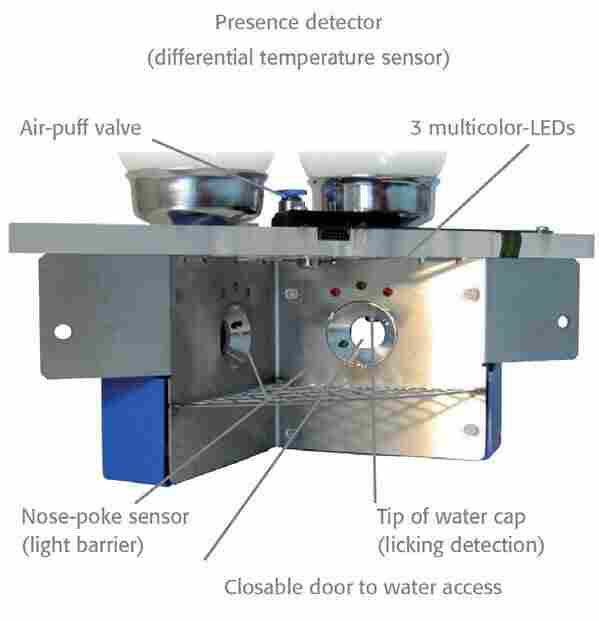 Presence detector
(differential temperature sensor)

Air-puff valve

3 multicolor-LEDs

Nose-poke sensor
(light barrier)

Tip of water cap
(licking detection)

Closable door to water access