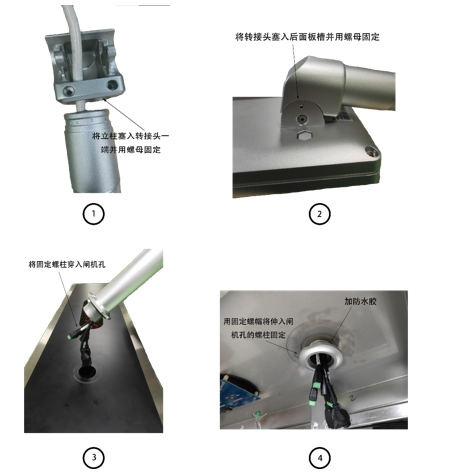 将立柱塞入转接头一端并用螺母固定

1

将转接头塞入后面板槽并用螺母固定

2

将固定螺柱穿入闸机孔

3

加防水胶

用固定螺帽将伸入闸机孔的螺柱固定

4