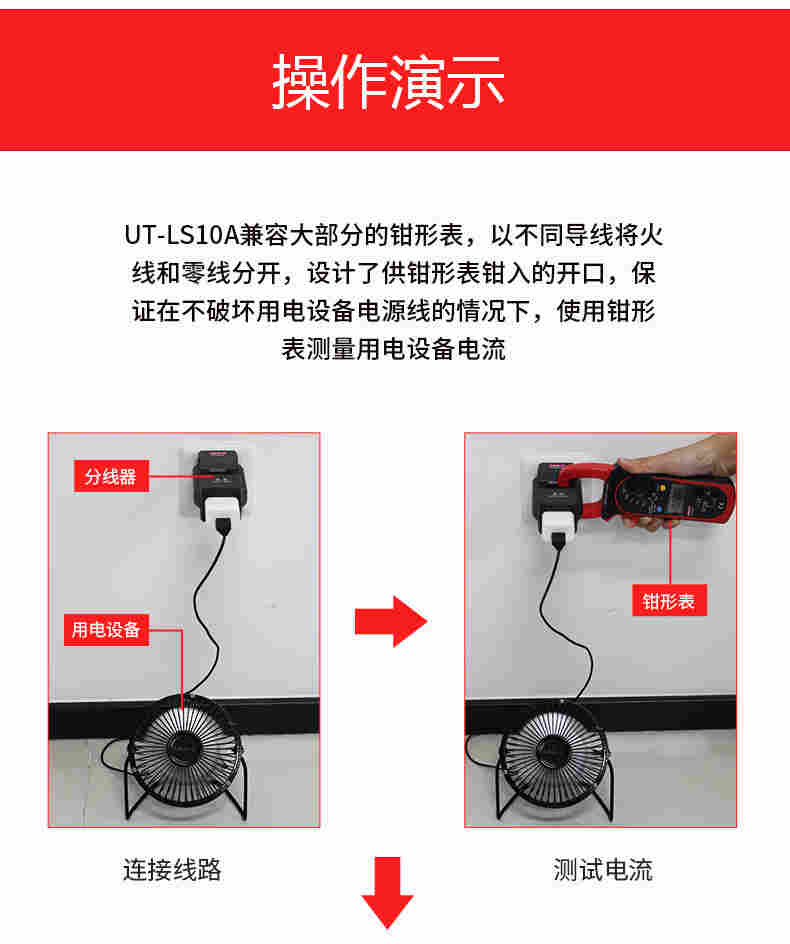 操作演示

UT-LS10A兼容大部分的钳形表，以不同导线将火线和零线分开，设计了供钳形表钳入的开口，保证在不破坏用电设备电源线的情况下，使用钳形表测量用电设备电流

分线器

用电设备

钳形表

连接线路

测试电流