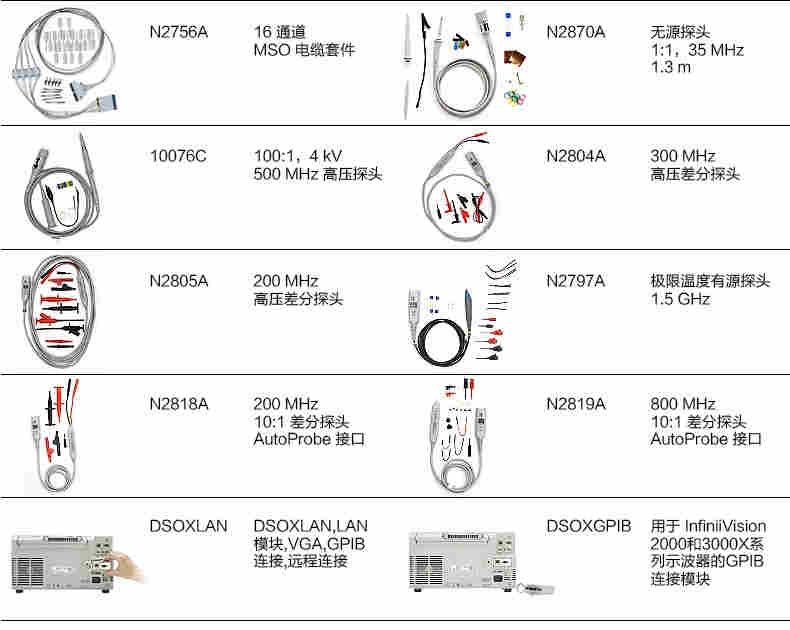 | | | | | | |
|---|---|---|---|---|---|
| | N2756A | 16 通道 MSO 电缆套件 | | N2870A | 无源探头 1:1，35 MHz 1.3 m |
| | 10076C | 100:1，4 kV 500 MHz 高压探头 | | N2804A | 300 MHz 高压差分探头 |
| | N2805A | 200 MHz 高压差分探头 | | N2797A | 极限温度有源探头 1.5 GHz |
| | N2818A | 200 MHz 10:1 差分探头 AutoProbe 接口 | | N2819A | 800 MHz 10:1 差分探头 AutoProbe 接口 |
| | DSOXLAN | DSOXLAN,LAN 模块,VGA,GPIB 连接,远程连接 | | DSOXGPIB | 用于 InfiniiVision 2000和3000X系列示波器的GPIB 连接模块 |