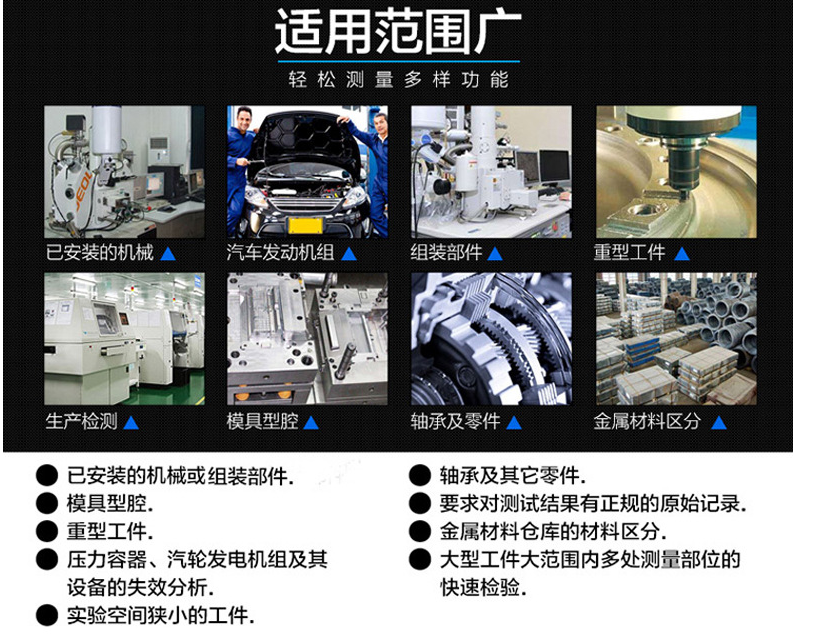 适用范围广

轻松测量多样功能

JEOL

已安装的机械 ▲

汽车发动机组 ▲

组装部件 ▲

重型工件 ▲

生产检测 ▲

模具型腔 ▲

轴承及零件 ▲

金属材料区分 ▲

● 已安装的机械或组装部件.
● 模具型腔.
● 重型工件.
● 压力容器、汽轮发电机组及其设备的失效分析.
● 实验空间狭小的工件.

● 轴承及其它零件.
● 要求对测试结果有正规的原始记录.
● 金属材料仓库的材料区分.
● 大型工件大范围内多处测量部位的快速检验.