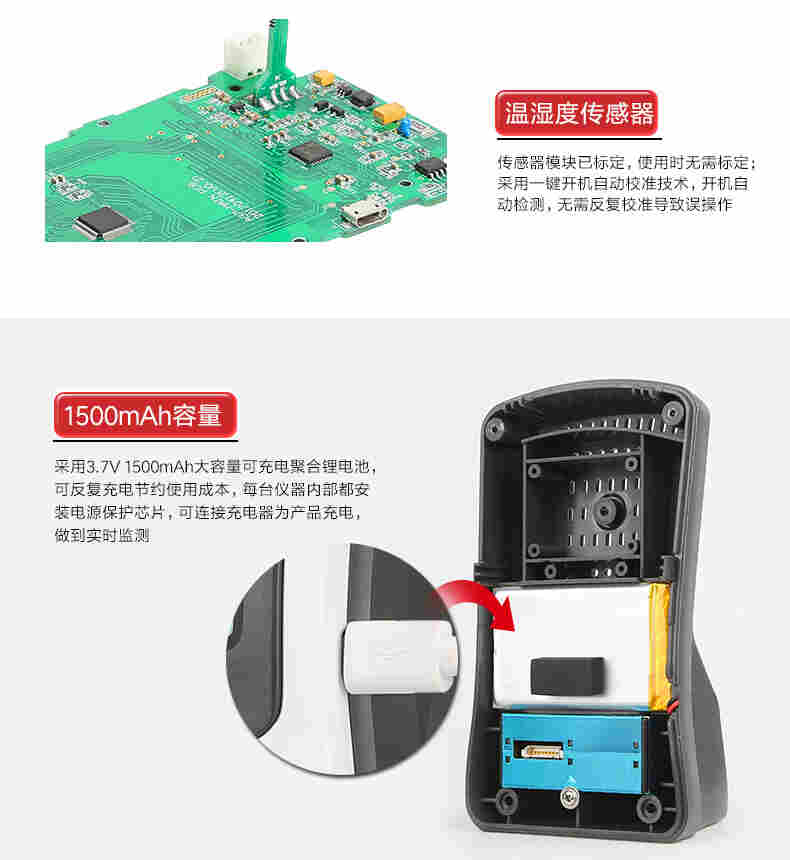 温湿度传感器

传感器模块已标定，使用时无需标定；采用一键开机自动校准技术，开机自动检测，无需反复校准导致误操作

1500mAh容量

采用3.7V 1500mAh大容量可充电聚合锂电池，可反复充电节约使用成本，每台仪器内部都安装电源保护芯片，可连接充电器为产品充电，做到实时监测