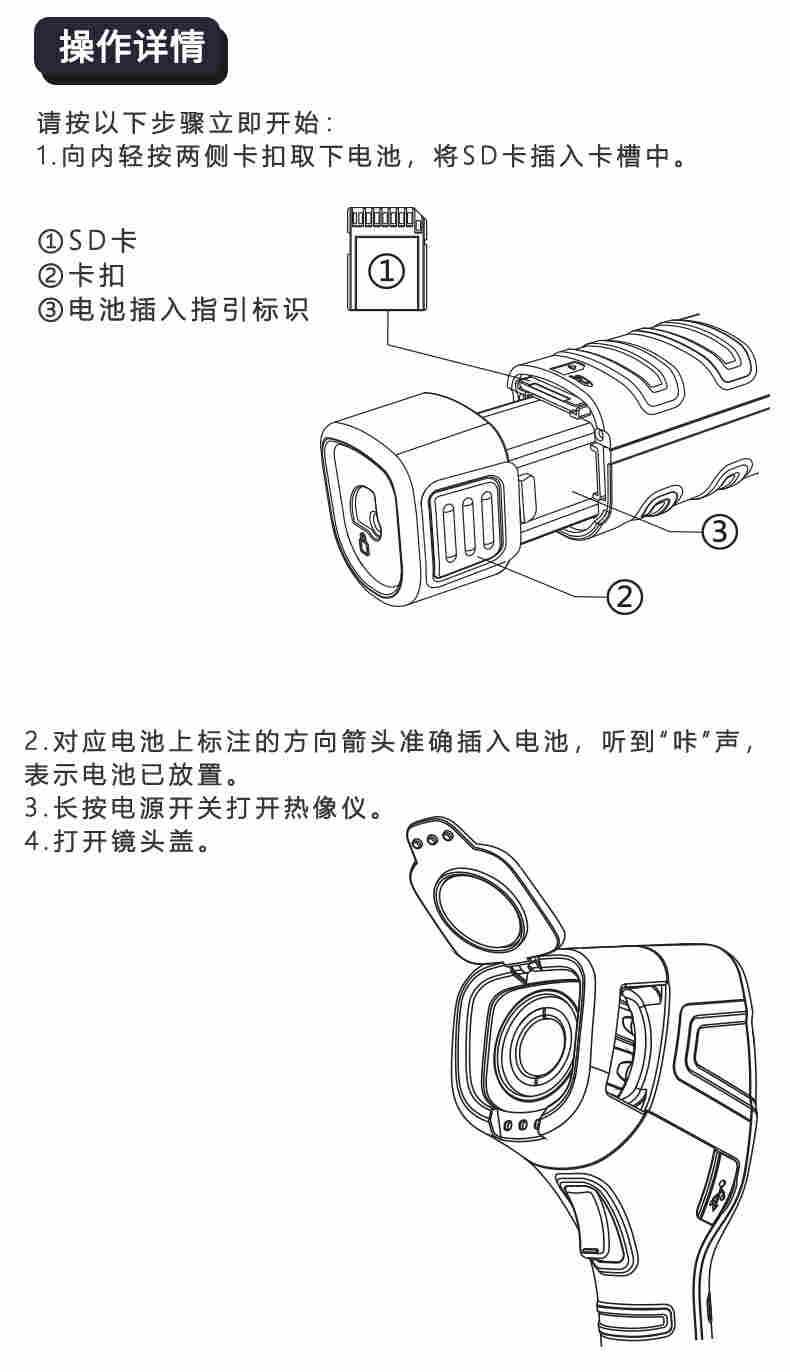 操作详情

请按以下步骤立即开始:
1.向内轻按两侧卡扣取下电池，将SD卡插入卡槽中。

①SD卡
②卡扣
③电池插入指引标识

①

③

②

2.对应电池上标注的方向箭头准确插入电池，听到"咔"声，表示电池已放置。
3.长按电源开关打开热像仪。
4.打开镜头盖。