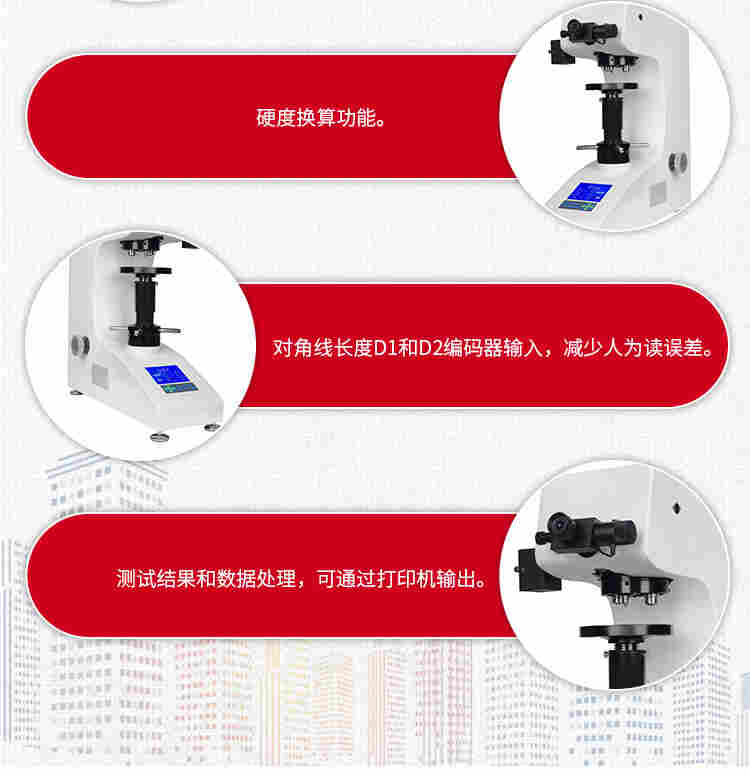 硬度换算功能。

对角线长度D1和D2编码器输入，减少人为读误差。

测试结果和数据处理，可通过打印机输出。