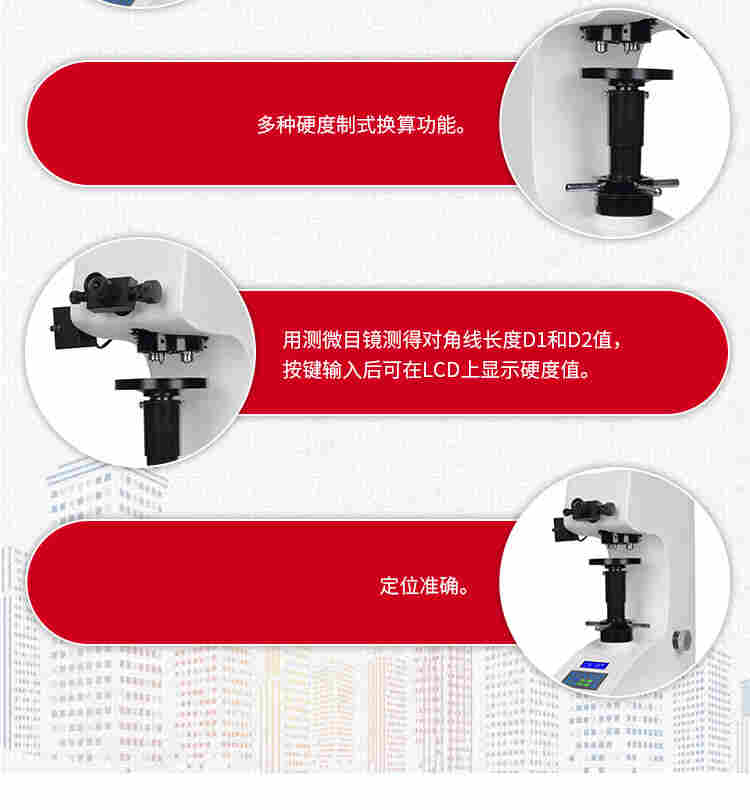 多种硬度制式换算功能。

用测微目镜测得对角线长度D1和D2值，按键输入后可在LCD上显示硬度值。

定位准确。