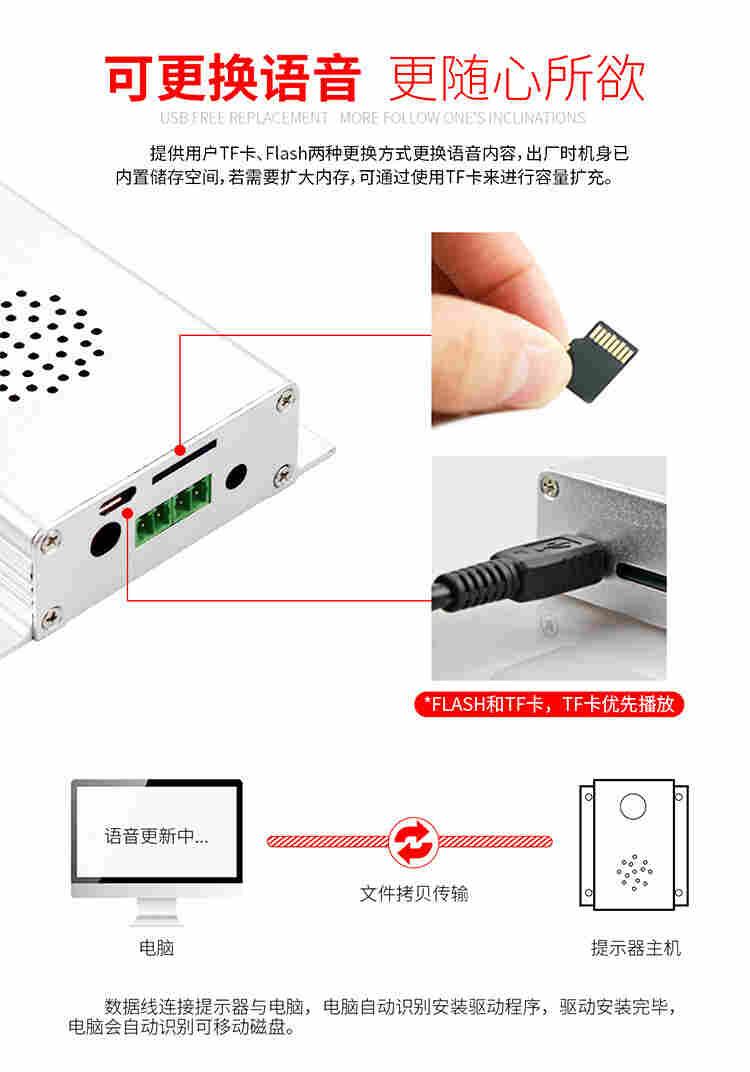 可更换语音 更随心所欲

USB FREE REPLACEMENT MORE FOLLOW ONE'S INCLINATIONS

提供用户TF卡、Flash两种更换方式更换语音内容，出厂时机身已内置储存空间，若需要扩大内存，可通过使用TF卡来进行容量扩充。

*FLASH和TF卡，TF卡优先播放

语音更新中...

文件拷贝传输

电脑

提示器主机

数据线连接提示器与电脑，电脑自动识别安装驱动程序，驱动安装完毕，电脑会自动识别可移动磁盘。