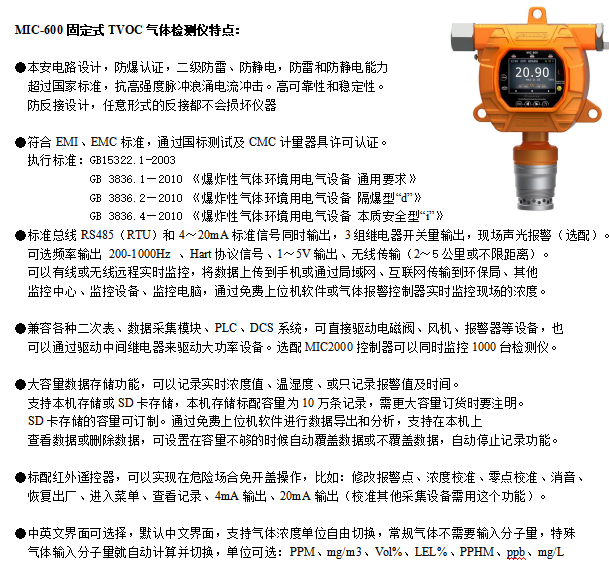 MIC-600 固定式 TVOC 气体检测仪特点:

●本安电路设计，防爆认证，二级防雷、防静电，防雷和防静电能力超过国家标准，抗高强度脉冲浪涌电流冲击。高可靠性和稳定性。防反接设计，任意形式的反接都不会损坏仪器

●符合 EMI、EMC 标准，通过国标测试及 CMC 计量器具许可认证。
执行标准：GB15322.1-2003
GB 3836.1－2010 《爆炸性气体环境用电气设备 通用要求》
GB 3836.2－2010 《爆炸性气体环境用电气设备 隔爆型“d”》
GB 3836.4－2010 《爆炸性气体环境用电气设备 本质安全型“i”》

●标准总线 RS485（RTU）和 4～20mA 标准信号同时输出，3 组继电器开关量输出，现场声光报警（选配）。可选频率输出 200-1000Hz 、Hart 协议信号、1～5V 输出、无线传输（2～5 公里或不限距离）。可以有线或无线远程实时监控，将数据上传到手机或通过局域网、互联网传输到环保局、其他监控中心、监控设备、监控电脑，通过免费上位机软件或气体报警控制器实时监控现场的浓度。

●兼容各种二次表、数据采集模块、PLC、DCS 系统，可直接驱动电磁阀、风机、报警器等设备，也可以通过驱动中间继电器来驱动大功率设备。选配 MIC2000 控制器可以同时监控 1000 台检测仪。

●大容量数据存储功能，可以记录实时浓度值、温湿度、或只记录报警值及时间。支持本机存储或 SD 卡存储，本机存储标配容量为 10 万条记录，需更大容量订货时要注明。SD 卡存储的容量可订制。通过免费上位机软件进行数据导出和分析，支持在本机上查看数据或删除数据，可设置在容量不够的时候自动覆盖数据或不覆盖数据，自动停止记录功能。

●标配红外遥控器，可以实现在危险场合免开盖操作，比如：修改报警点、浓度校准、零点校准、消音、恢复出厂、进入菜单、查看记录、4mA 输出、20mA 输出（校准其他采集设备需用这个功能）。

●中英文界面可选择，默认中文界面，支持气体浓度单位自由切换，常规气体不需要输入分子量，特殊气体输入分子量就自动计算并切换，单位可选：PPM、mg/m3、Vol%、LEL%、PPHM、ppb、mg/L

20.90