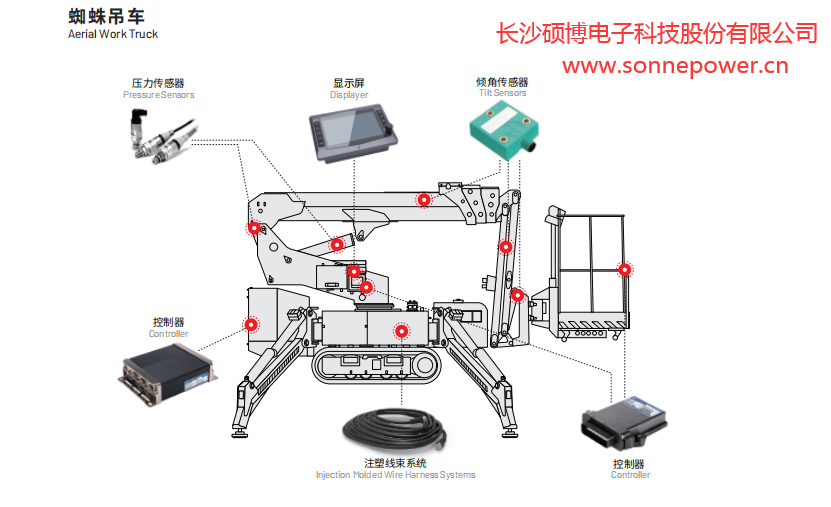 蜘蛛吊车
Aerial Work Truck

长沙硕博电子科技股份有限公司
www.sonnepower.cn

压力传感器
Pressure Sensors

显示屏
Displayer

倾角传感器
Tilt Sensors

控制器
Controller

注塑线束系统
Injection Molded Wire Harness Systems

控制器
Controller