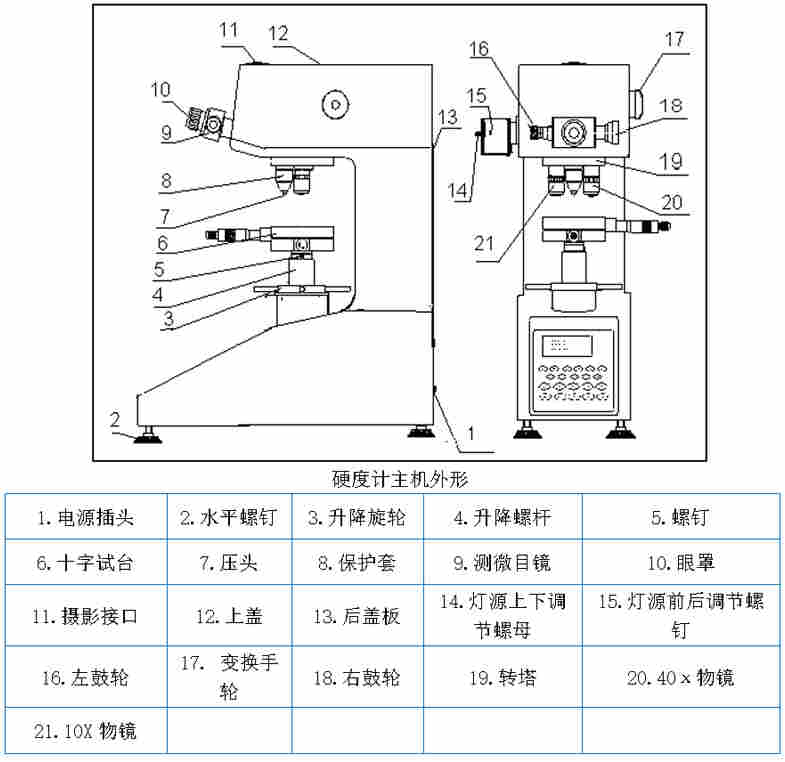 11
12
10
9
13
8
7
6
5
4
3
2
1
16
15
14
17
18
19
20
21

硬度计主机外形

| 1. 电源插头 | 2. 水平螺钉 | 3. 升降旋轮 | 4. 升降螺杆 | 5. 螺钉 |
|---|---|---|---|---|
| 6. 十字试台 | 7. 压头 | 8. 保护套 | 9. 测微目镜 | 10. 眼罩 |
| 11. 摄影接口 | 12. 上盖 | 13. 后盖板 | 14. 灯源上下调节螺母 | 15. 灯源前后调节螺钉 |
| 16. 左鼓轮 | 17. 变换手轮 | 18. 右鼓轮 | 19. 转塔 | 20. 40×物镜 |
| 21. 10X 物镜 | | | | |