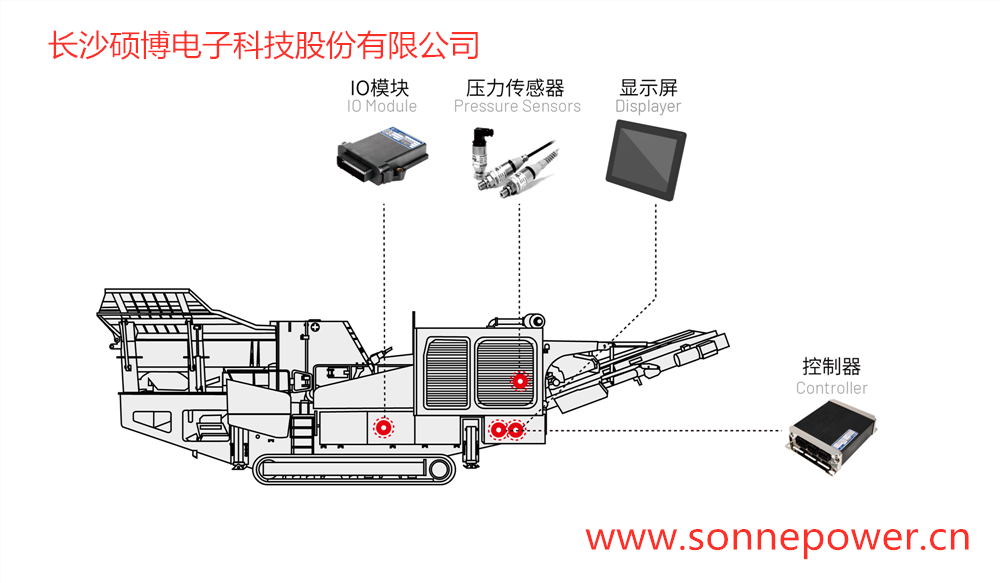 长沙硕博电子科技股份有限公司

IO模块
IO Module

压力传感器
Pressure Sensors

显示屏
Displayer

控制器
Controller

www.sonnepower.cn