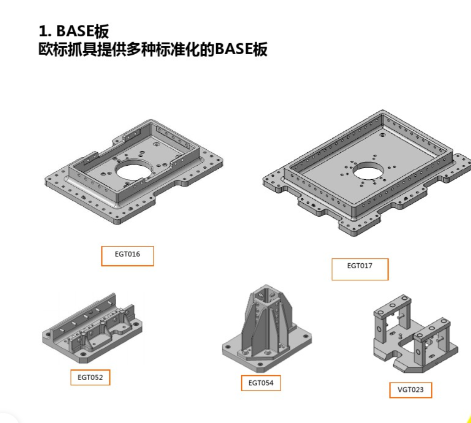 1. BASE板
欧标抓具提供多种标准化的BASE板

EGT016

EGT017

EGT052

EGT054

VGT023