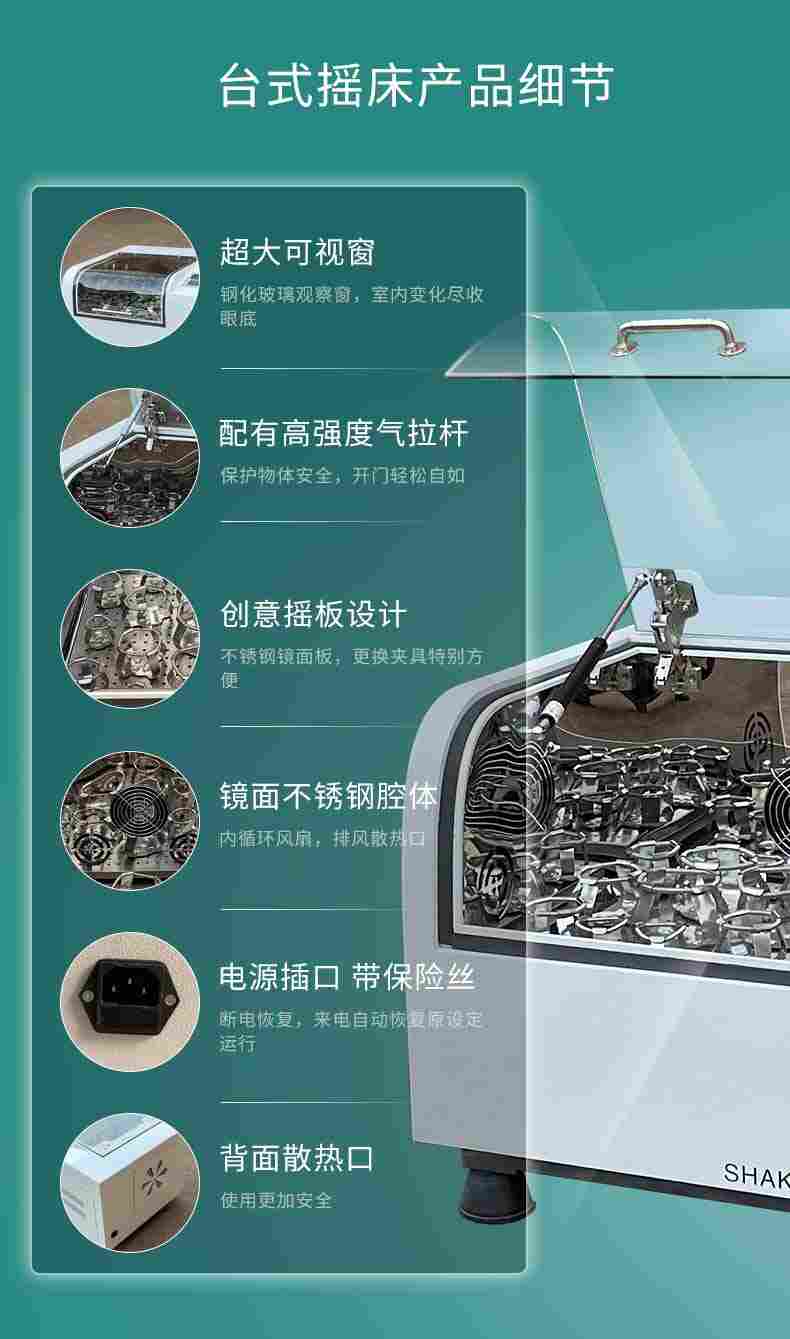 台式摇床产品细节

超大可视窗
钢化玻璃观察窗，室内变化尽收眼底

配有高强度气拉杆
保护物体安全，开门轻松自如

创意摇板设计
不锈钢镜面板，更换夹具特别方便

镜面不锈钢腔体
内循环风扇，排风散热口

电源插口 带保险丝
断电恢复，来电自动恢复原设定运行

背面散热口
使用更加安全

SHAK