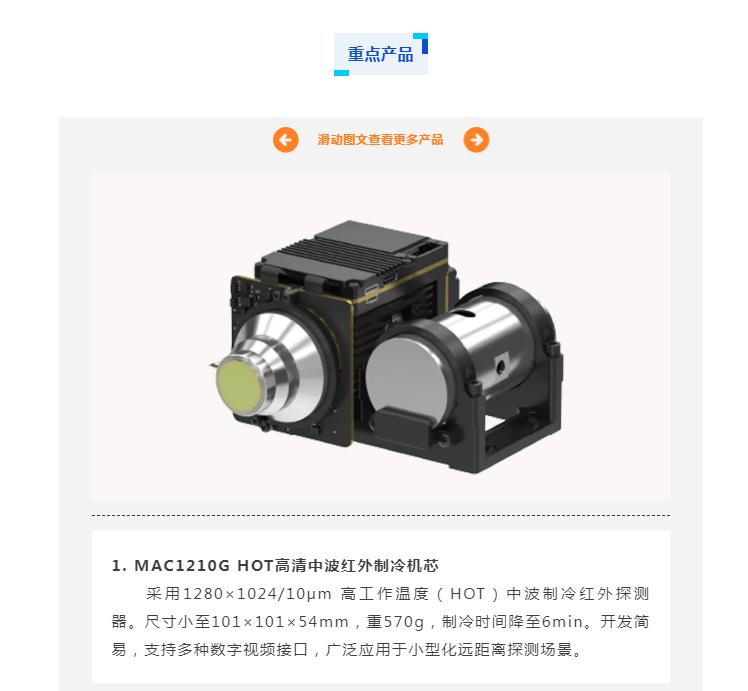 重点产品

滑动图文查看更多产品

1. MAC1210G HOT高清中波红外制冷机芯

采用1280×1024/10μm 高工作温度（HOT）中波制冷红外探测器。尺寸小至101×101×54mm，重570g，制冷时间降至6min。开发简易，支持多种数字视频接口，广泛应用于小型化远距离探测场景。