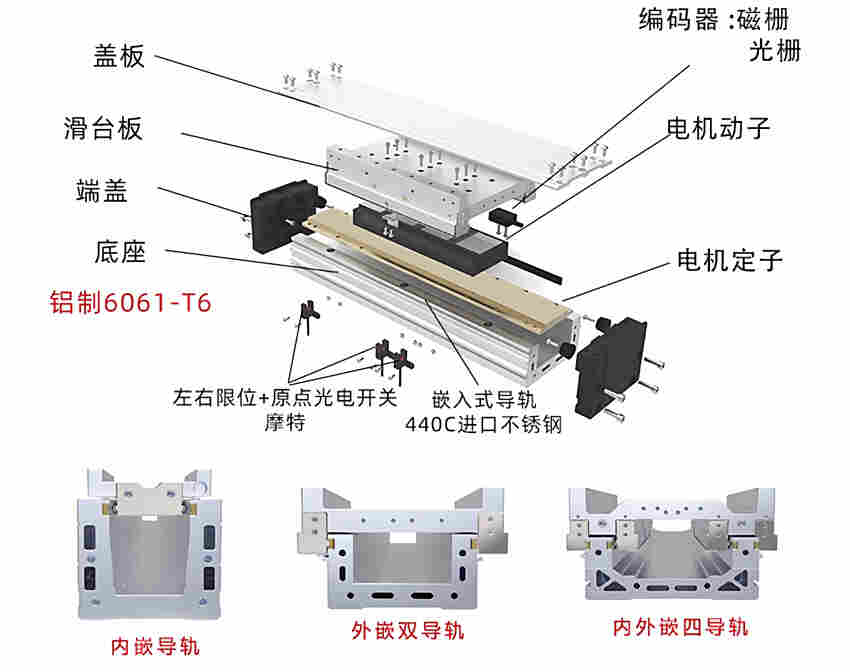 编码器 :磁栅
光栅

盖板

滑台板

电机动子

端盖

底座

电机定子

铝制6061-T6

左右限位+原点光电开关
摩特

嵌入式导轨
440C进口不锈钢

内嵌导轨

外嵌双导轨

内外嵌四导轨