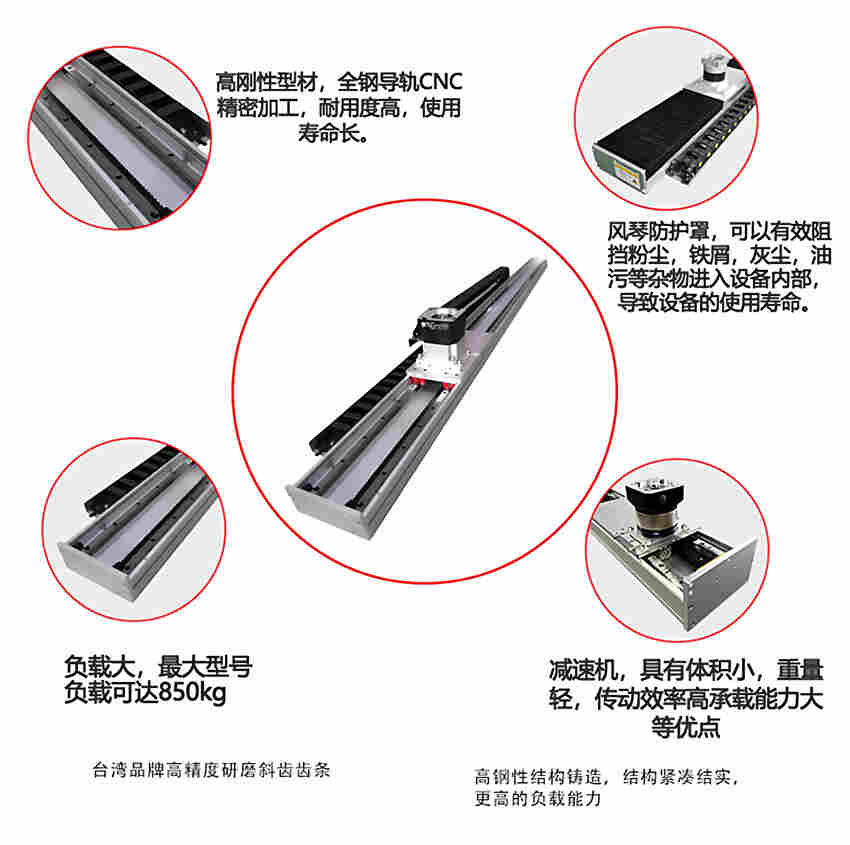 高刚性型材，全钢导轨CNC精密加工，耐用度高，使用寿命长。

风琴防护罩，可以有效阻挡粉尘，铁屑，灰尘，油污等杂物进入设备内部，导致设备的使用寿命。

负载大，最大型号负载可达850kg

减速机，具有体积小，重量轻，传动效率高承载能力大等优点

台湾品牌高精度研磨斜齿齿条

高钢性结构铸造，结构紧凑结实，更高的负载能力