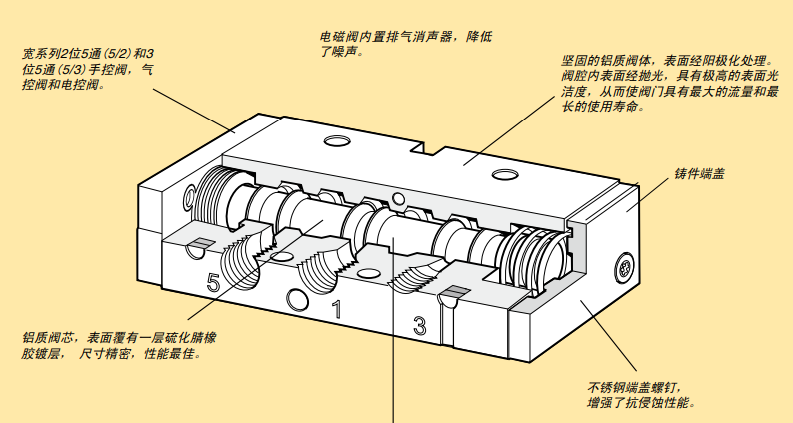 宽系列2位5通 (5/2) 和3位5通 (5/3) 手控阀，气控阀和电控阀。

电磁阀内置排气消声器，降低了噪声。

坚固的铝质阀体，表面经阳极化处理。阀腔内表面经抛光，具有极高的表面光洁度，从而使阀门具有最大的流量和最长的使用寿命。

铸件端盖

5

1

3

铝质阀芯，表面覆有一层硫化腈橡胶镀层， 尺寸精密，性能最佳。

不锈钢端盖螺钉，增强了抗侵蚀性能。