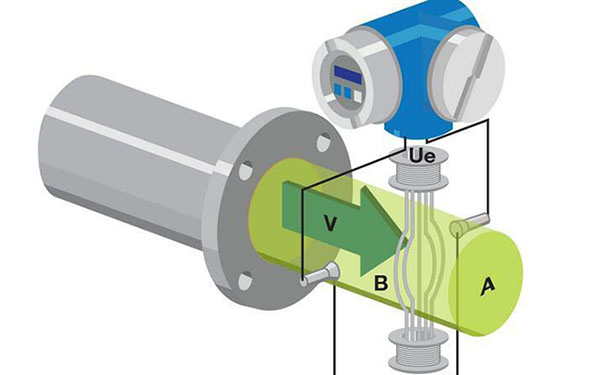 Ue
V
B
A