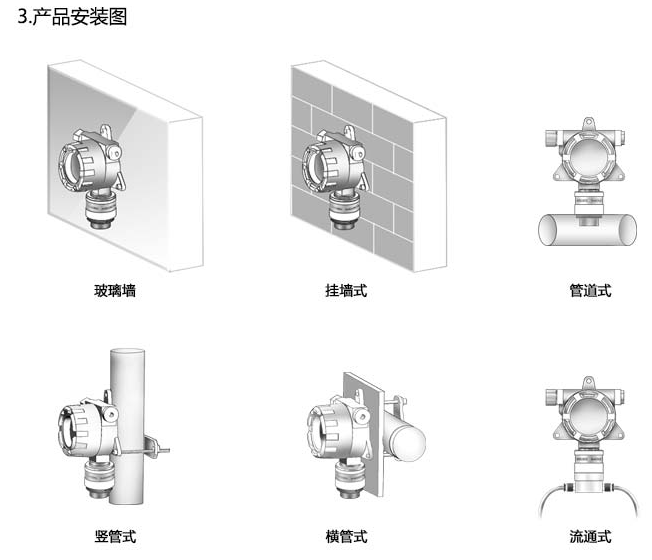 3.产品安装图

玻璃墙

挂墙式

管道式

竖管式

横管式

流通式