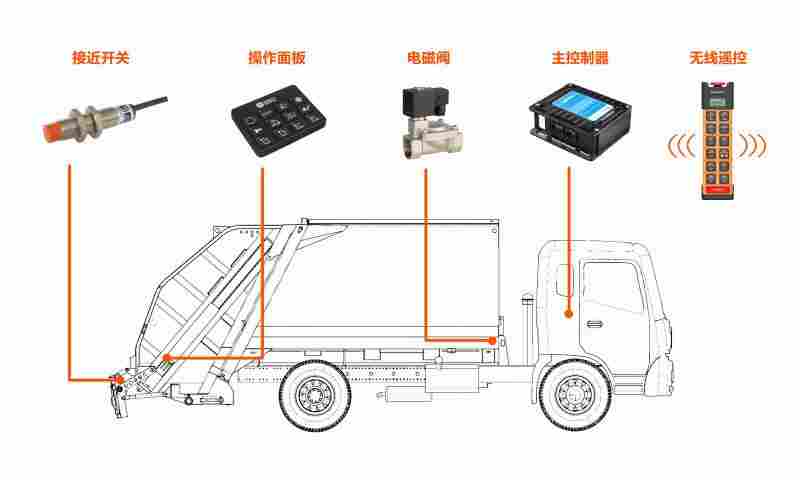 接近开关

操作面板

电磁阀

主控制器

无线遥控