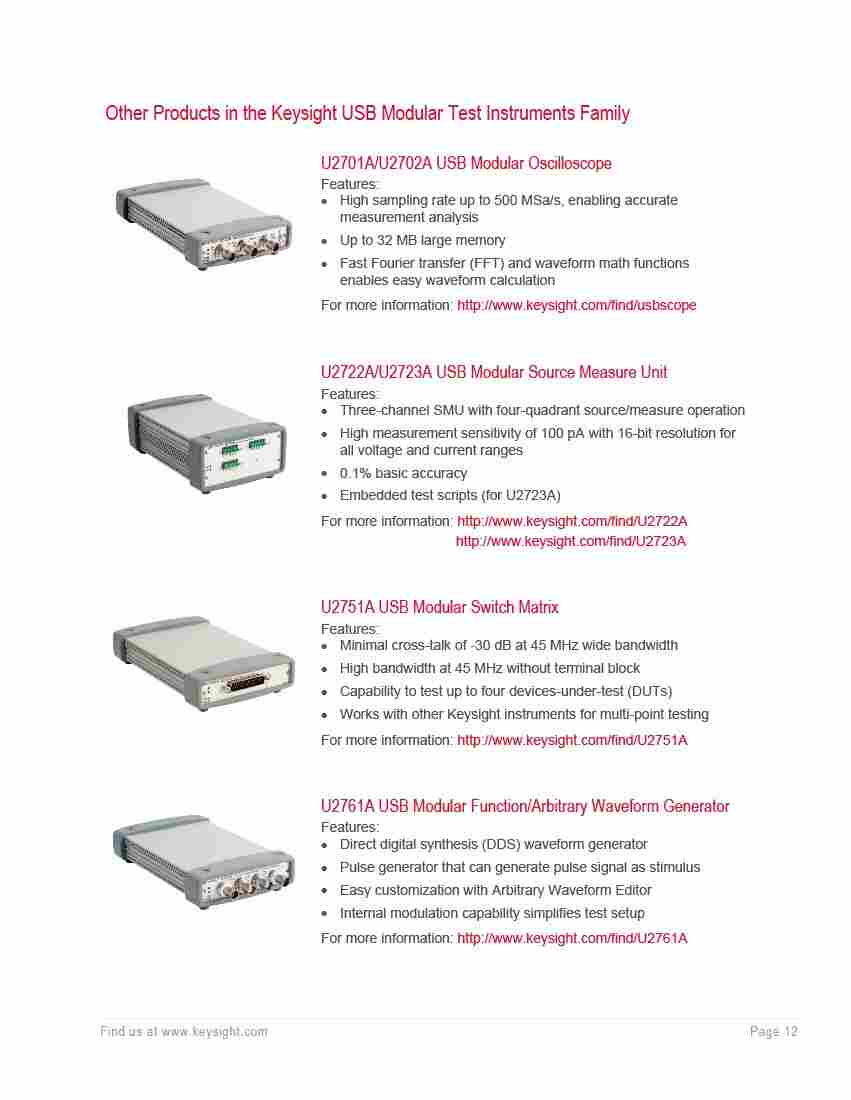 Other Products in the Keysight USB Modular Test Instruments Family

U2701A/U2702A USB Modular Oscilloscope

Features:

- High sampling rate up to 500 MSa/s, enabling accurate measurement analysis
- Up to 32 MB large memory
- Fast Fourier transfer (FFT) and waveform math functions enables easy waveform calculation

For more information: http://www.keysight.com/find/usbscope

U2722A/U2723A USB Modular Source Measure Unit

Features:

- Three-channel SMU with four-quadrant source/measure operation
- High measurement sensitivity of 100 pA with 16-bit resolution for all voltage and current ranges
- 0.1% basic accuracy
- Embedded test scripts (for U2723A)

For more information: http://www.keysight.com/find/U2722A
http://www.keysight.com/find/U2723A

U2751A USB Modular Switch Matrix

Features:

- Minimal cross-talk of -30 dB at 45 MHz wide bandwidth
- High bandwidth at 45 MHz without terminal block
- Capability to test up to four devices-under-test (DUTs)
- Works with other Keysight instruments for multi-point testing

For more information: http://www.keysight.com/find/U2751A

U2761A USB Modular Function/Arbitrary Waveform Generator

Features:

- Direct digital synthesis (DDS) waveform generator
- Pulse generator that can generate pulse signal as stimulus
- Easy customization with Arbitrary Waveform Editor
- Internal modulation capability simplifies test setup

For more information: http://www.keysight.com/find/U2761A

Find us at www.keysight.com

Page 12