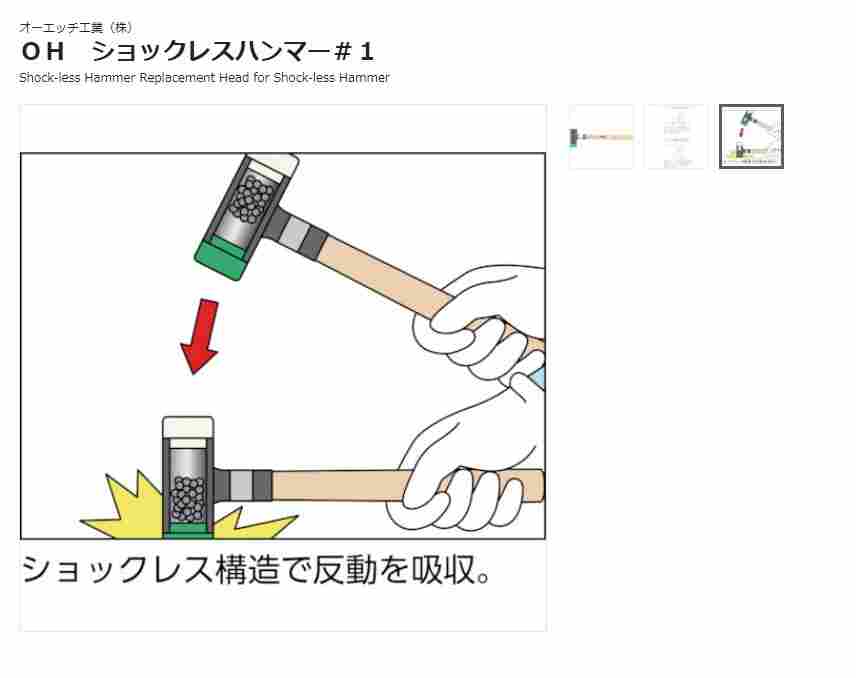 オーエッチ工業（株）
ＯＨ　ショックレスハンマー＃１
Shock-less Hammer Replacement Head for Shock-less Hammer

ショックレス構造で反動を吸収。