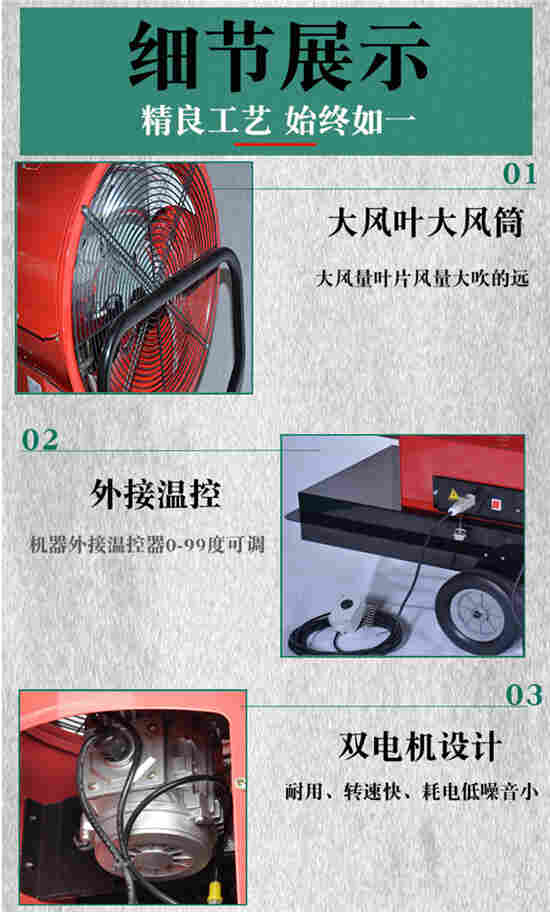 细节展示

精良工艺 始终如一

01

大风叶大风筒

大风量叶片风量大吹的远

02

外接温控

机器外接温控器0-99度可调

03

双电机设计

耐用、转速快、耗电低噪音小