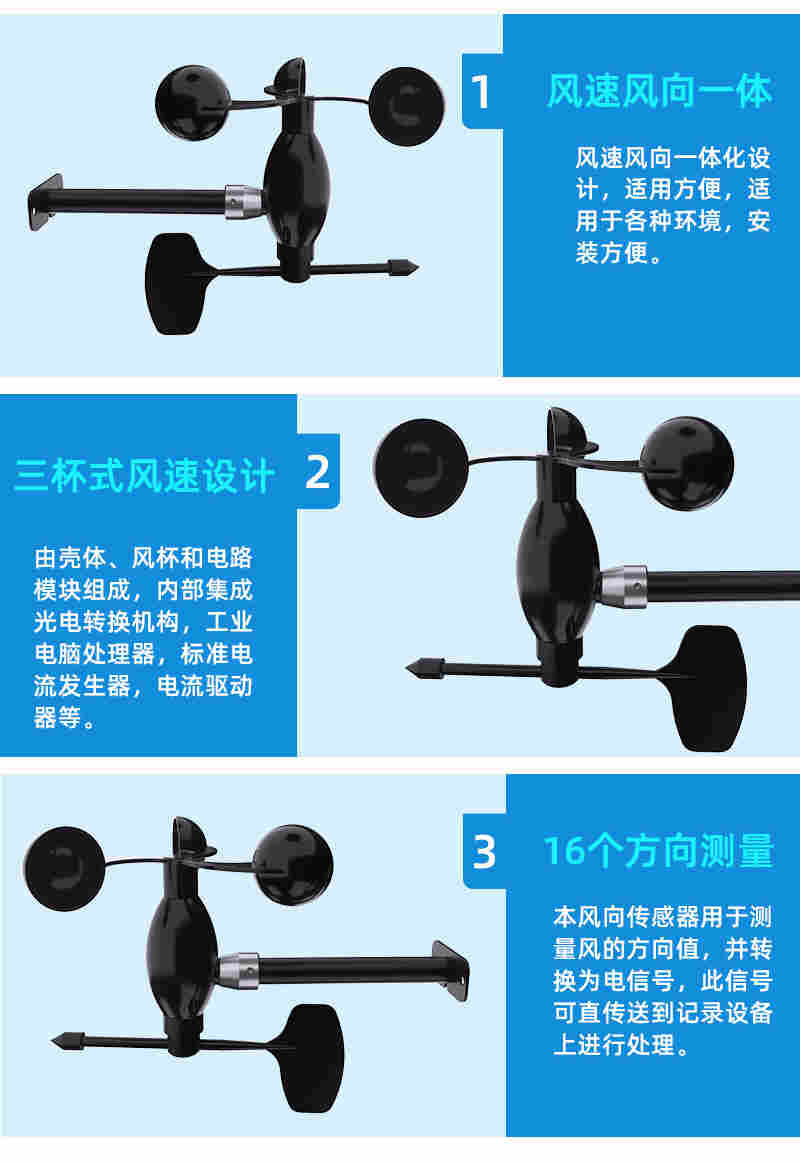 1 风速风向一体

风速风向一体化设计，适用方便，适用于各种环境，安装方便。

三杯式风速设计 2

由壳体、风杯和电路模块组成，内部集成光电转换机构，工业电脑处理器，标准电流发生器，电流驱动器等。

3 16个方向测量

本风向传感器用于测量风的方向值，并转换为电信号，此信号可直传送到记录设备上进行处理。