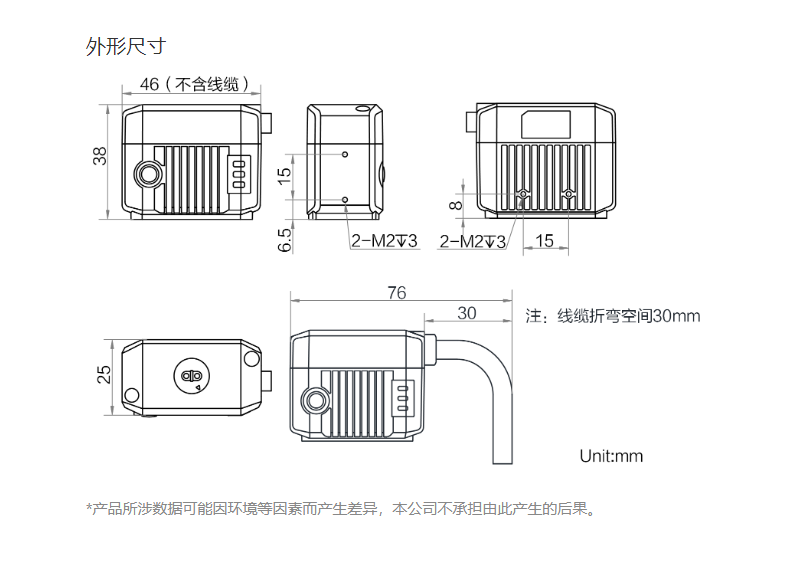 外形尺寸

46（不含线缆）

38

15

6.5

2-M2↧3

8

2-M2↧3

15

76

30

注：线缆折弯空间30mm

25

Unit:mm

*产品所涉数据可能因环境等因素而产生差异，本公司不承担由此产生的后果。