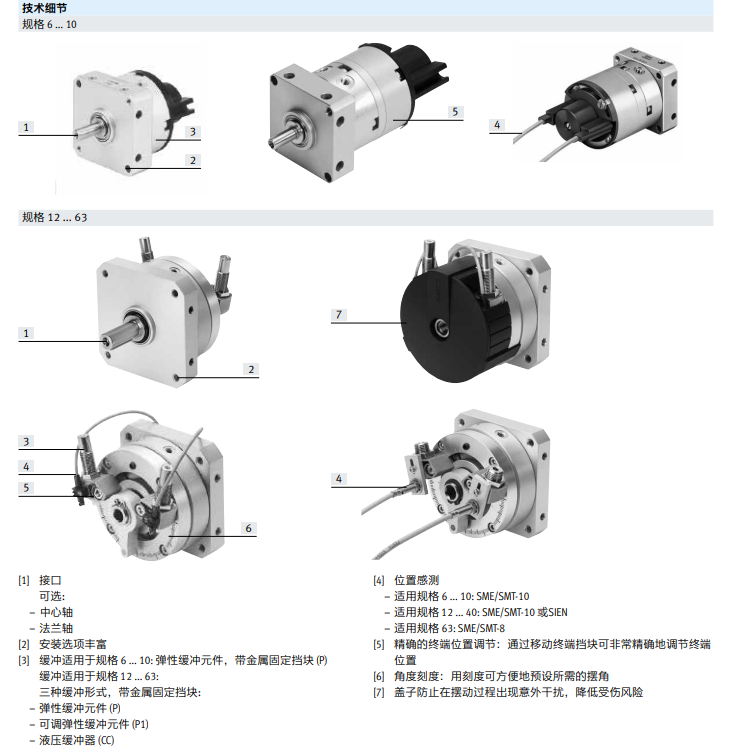 技术细节
规格 6 ... 10

1
3
2
5
4

规格 12 ... 63

1
2
7
3
4
5
6
4

[1] 接口
可选:
– 中心轴
– 法兰轴
[2] 安装选项丰富
[3] 缓冲适用于规格 6 ... 10: 弹性缓冲元件，带金属固定挡块 (P)
缓冲适用于规格 12 ... 63:
三种缓冲形式，带金属固定挡块:
– 弹性缓冲元件 (P)
– 可调弹性缓冲元件 (P1)
– 液压缓冲器 (CC)

[4] 位置感测
– 适用规格 6 ... 10: SME/SMT-10
– 适用规格 12 ... 40: SME/SMT-10 或SIEN
– 适用规格 63: SME/SMT-8
[5] 精确的终端位置调节：通过移动终端挡块可非常精确地调节终端位置
[6] 角度刻度：用刻度可方便地预设所需的摆角
[7] 盖子防止在摆动过程出现意外干扰，降低受伤风险