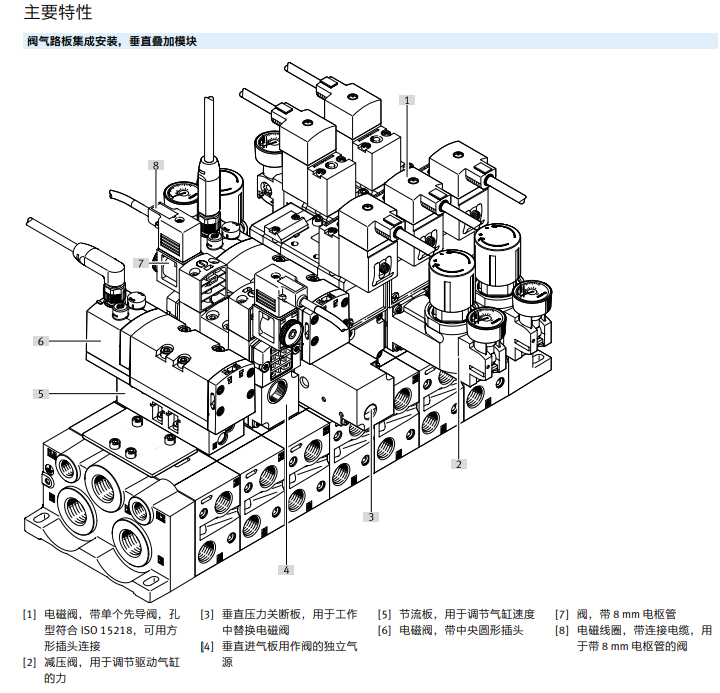 主要特性

阀气路板集成安装，垂直叠加模块

1
8
7
6
5
2
3
4

[1] 电磁阀，带单个先导阀，孔型符合 ISO 15218，可用方形插头连接
[2] 减压阀，用于调节驱动气缸的力

[3] 垂直压力关断板，用于工作中替换电磁阀
[4] 垂直进气板用作阀的独立气源

[5] 节流板，用于调节气缸速度
[6] 电磁阀，带中央圆形插头

[7] 阀，带 8 mm 电枢管
[8] 电磁线圈，带连接电缆，用于带 8 mm 电枢管的阀