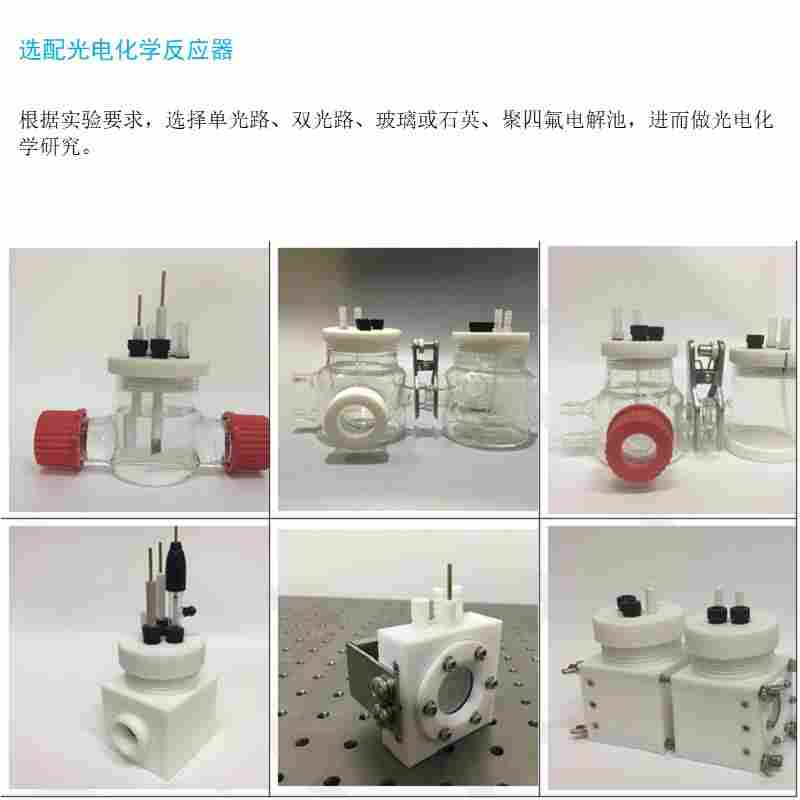 选配光电化学反应器

根据实验要求，选择单光路、双光路、玻璃或石英、聚四氟电解池，进而做光电化学研究。