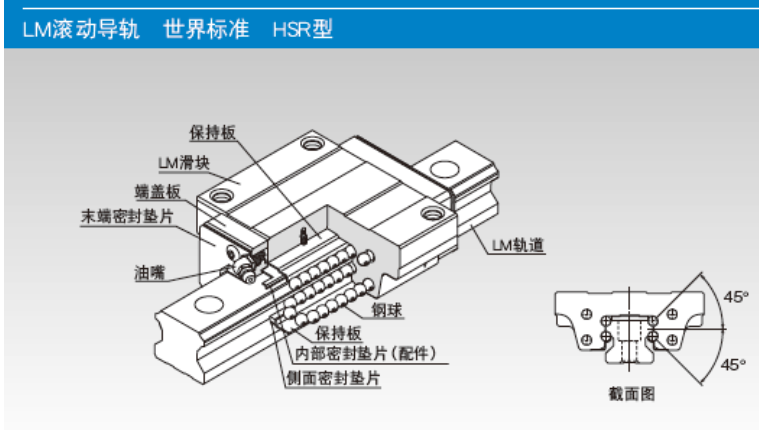 LM滚动导轨　世界标准　HSR型

保持板
LM滑块
端盖板
末端密封垫片
油嘴
LM轨道
钢球
保持板
内部密封垫片（配件）
侧面密封垫片

45°
45°
截面图